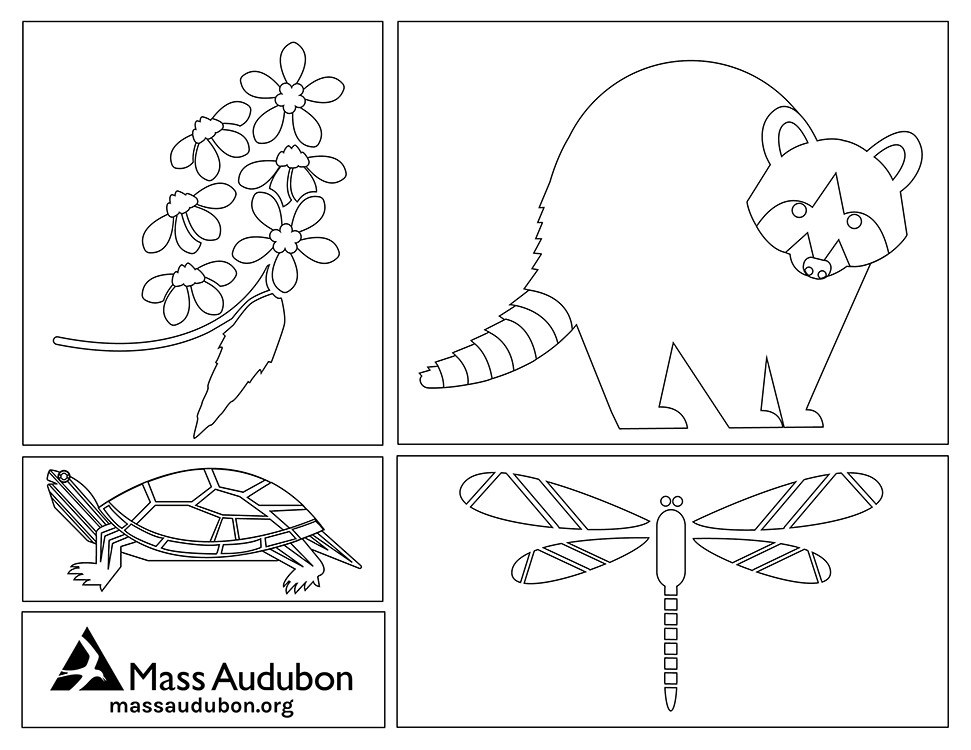 Mass Audubon
massaudubon.org