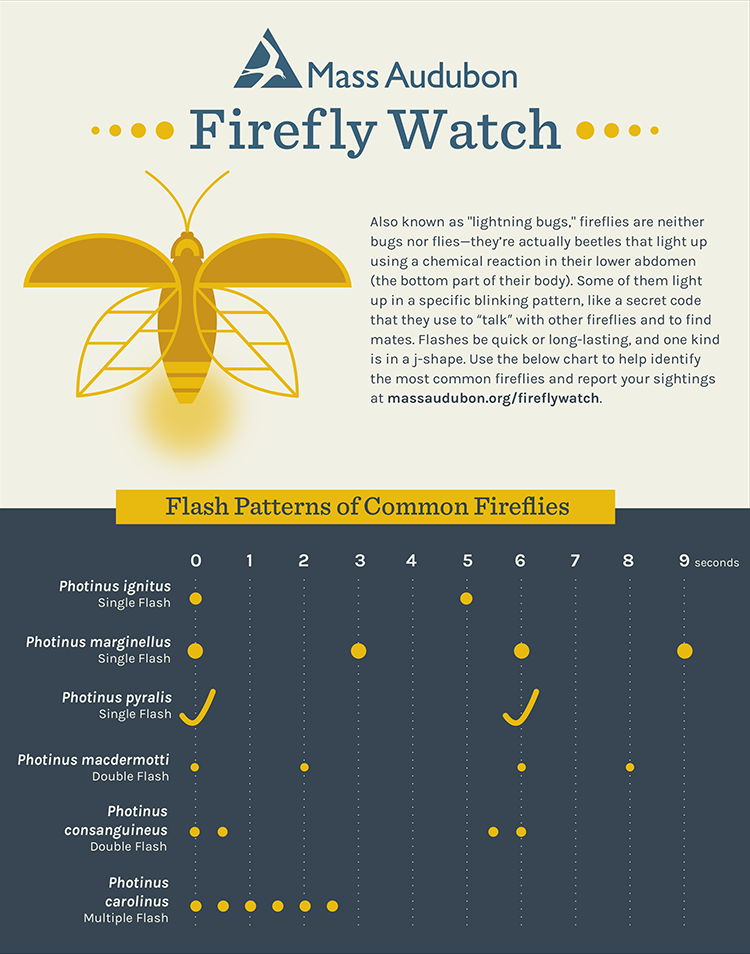 Mass Audubon

Firefly Watch

Also known as "lightning bugs," fireflies are neither bugs nor flies—they're actually beetles that light up using a chemical reaction in their lower abdomen (the bottom part of their body). Some of them light up in a specific blinking pattern, like a secret code that they use to "talk" with other fireflies and to find mates. Flashes be quick or long-lasting, and one kind is in a j-shape. Use the below chart to help identify the most common fireflies and report your sightings at massaudubon.org/fireflywatch.

Flash Patterns of Common Fireflies

0 1 2 3 4 5 6 7 8 9 seconds

Photinus ignitus
Single Flash

Photinus marginellus
Single Flash

Photinus pyralis
Single Flash

Photinus macdermotti
Double Flash

Photinus consanguineus
Double Flash

Photinus carolinus
Multiple Flash